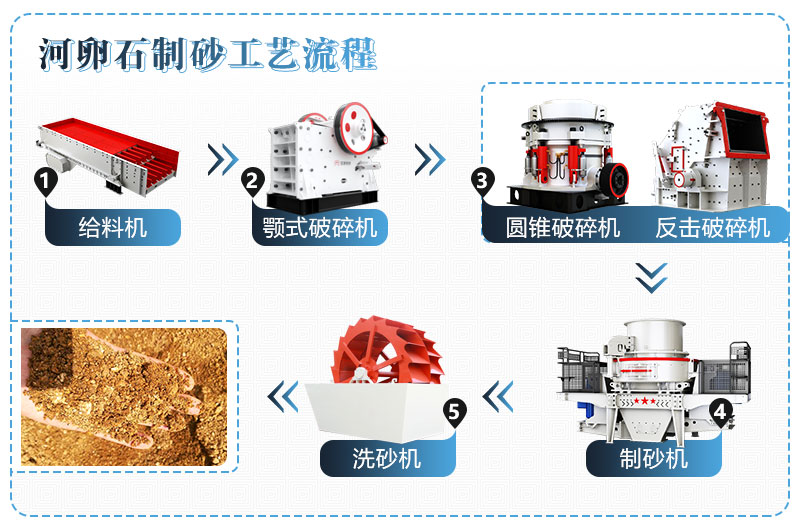 河卵石制砂工艺流程

1
给料机

2
颚式破碎机

3
圆锥破碎机
反击破碎机

4
制砂机

5
洗砂机